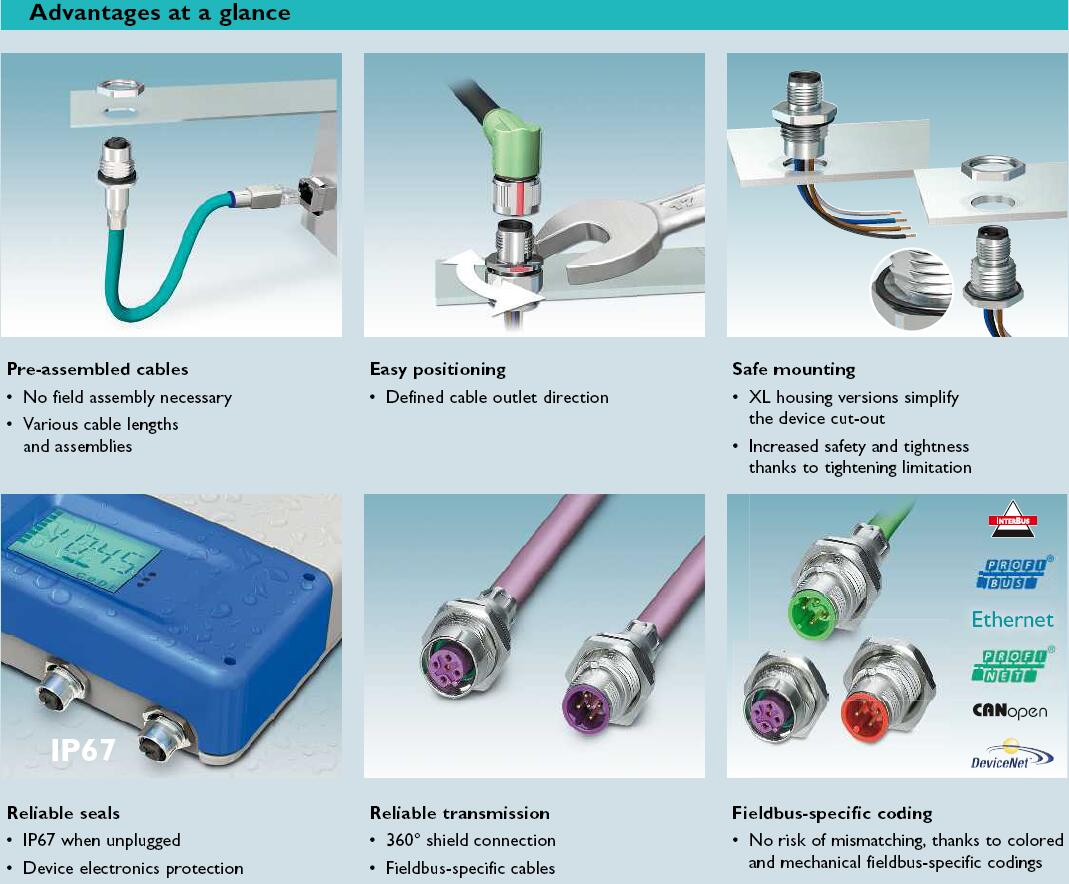 Advantages at a glance

Pre-assembled cables
• No field assembly necessary
• Various cable lengths and assemblies

Easy positioning
• Defined cable outlet direction

Safe mounting
• XL housing versions simplify the device cut-out
• Increased safety and tightness thanks to tightening limitation

IP67

Reliable seals
• IP67 when unplugged
• Device electronics protection

Reliable transmission
• 360° shield connection
• Fieldbus-specific cables

INTERBUS
PROFI BUS
Ethernet
PROFI NET
CANopen
DeviceNet

Fieldbus-specific coding
• No risk of mismatching, thanks to colored and mechanical fieldbus-specific codings